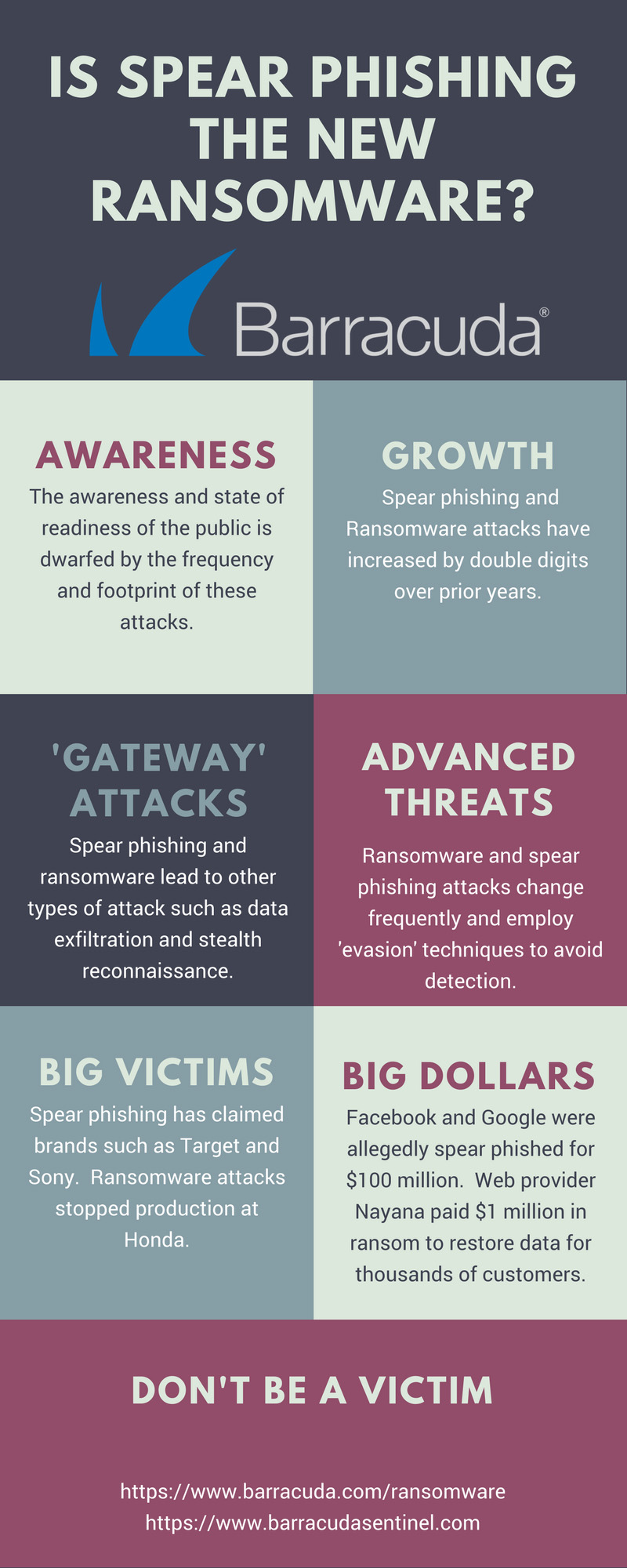 IS SPEAR PHISHING THE NEW RANSOMWARE?

Barracuda®

AWARENESS

The awareness and state of readiness of the public is dwarfed by the frequency and footprint of these attacks.

GROWTH

Spear phishing and Ransomware attacks have increased by double digits over prior years.

'GATEWAY' ATTACKS

Spear phishing and ransomware lead to other types of attack such as data exfiltration and stealth reconnaissance.

ADVANCED THREATS

Ransomware and spear phishing attacks change frequently and employ 'evasion' techniques to avoid detection.

BIG VICTIMS

Spear phishing has claimed brands such as Target and Sony. Ransomware attacks stopped production at Honda.

BIG DOLLARS

Facebook and Google were allegedly spear phished for $100 million. Web provider Nayana paid $1 million in ransom to restore data for thousands of customers.

DON'T BE A VICTIM

https://www.barracuda.com/ransomware
https://www.barracudasentinel.com